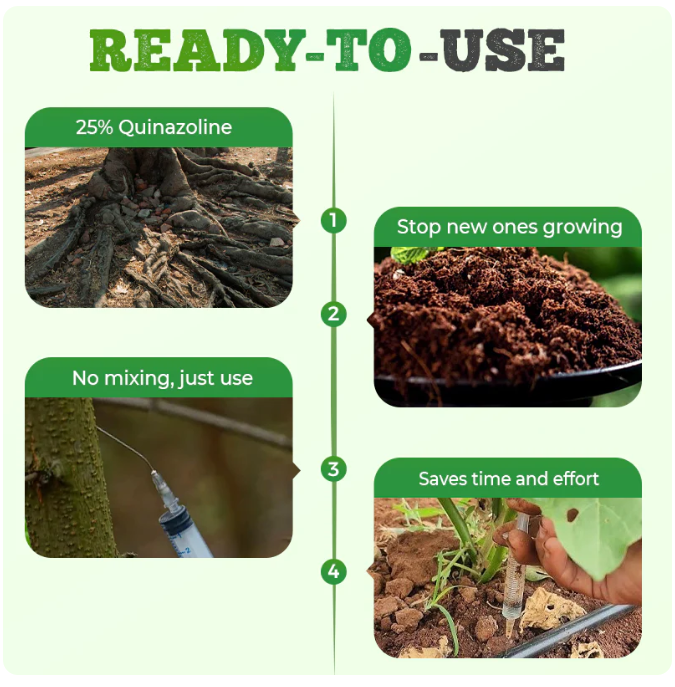 READY-TO-USE

25% Quinazoline

1

Stop new ones growing

2

No mixing, just use

3

Saves time and effort

4